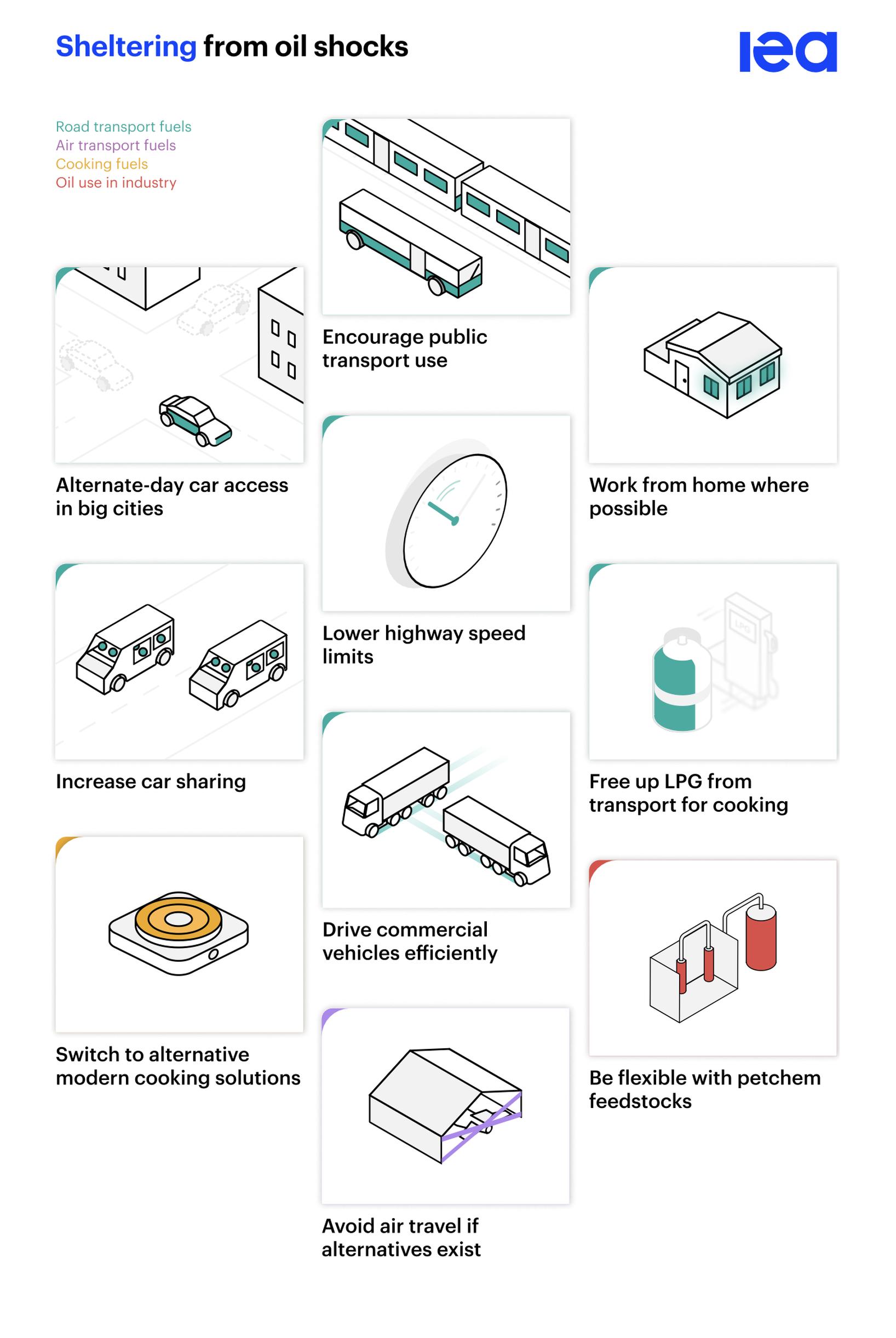 Sheltering from oil shocks

iea

Road transport fuels
Air transport fuels
Cooking fuels
Oil use in industry

Alternate-day car access in big cities

Increase car sharing

Switch to alternative modern cooking solutions

Encourage public transport use

Lower highway speed limits

Drive commercial vehicles efficiently

Avoid air travel if alternatives exist

Work from home where possible

LPG

Free up LPG from transport for cooking

Be flexible with petchem feedstocks